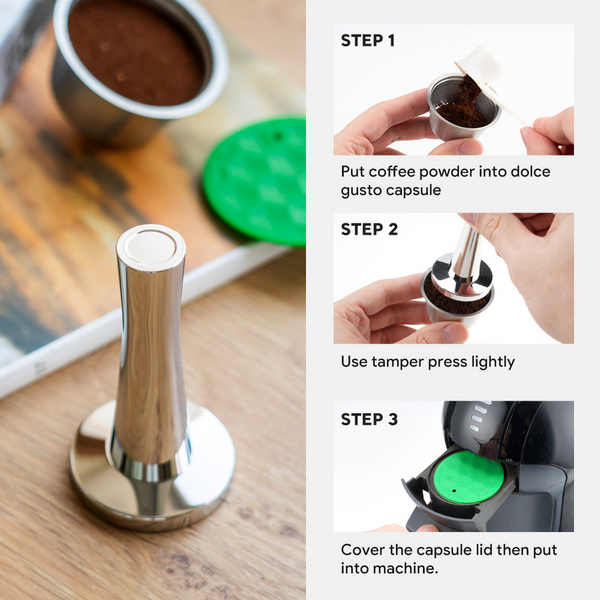 STEP 1

Put coffee powder into dolce gusto capsule

STEP 2

Use tamper press lightly

STEP 3

Cover the capsule lid then put into machine.